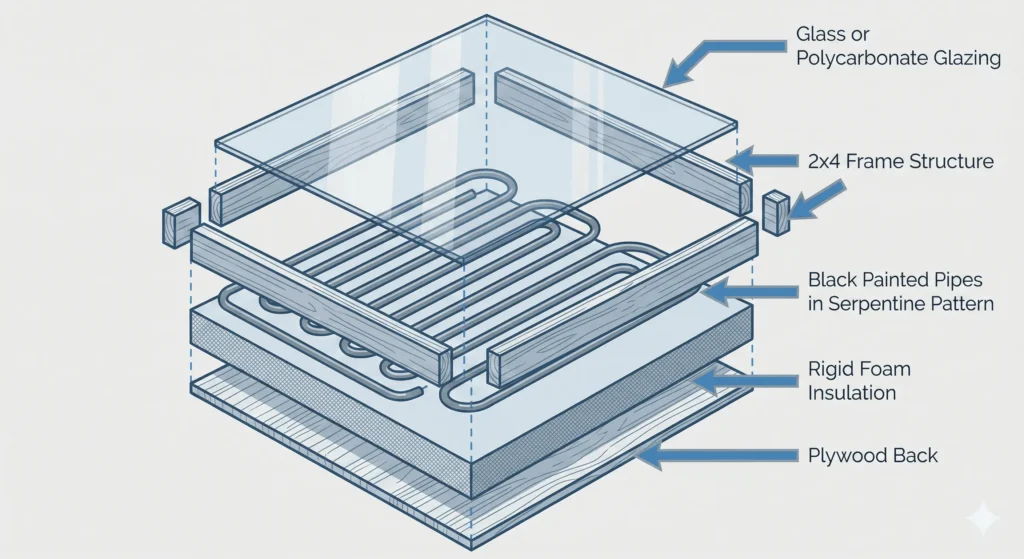 Glass or Polycarbonate Glazing

2x4 Frame Structure

Black Painted Pipes in Serpentine Pattern

Rigid Foam Insulation

Plywood Back