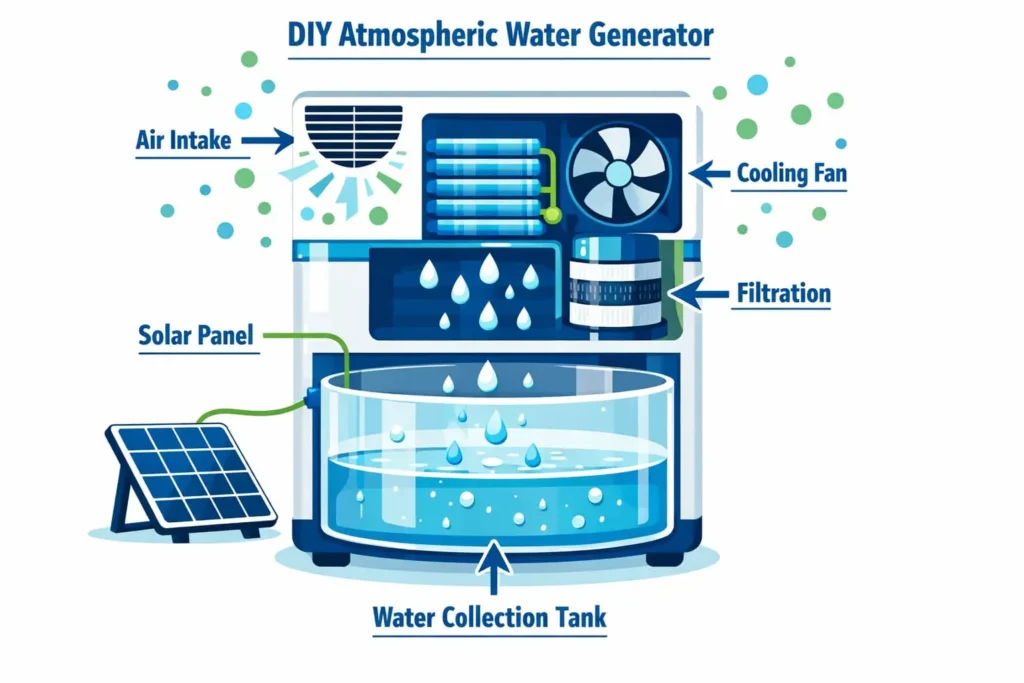 DIY Atmospheric Water Generator

Air Intake

Cooling Fan

Filtration

Solar Panel

Water Collection Tank